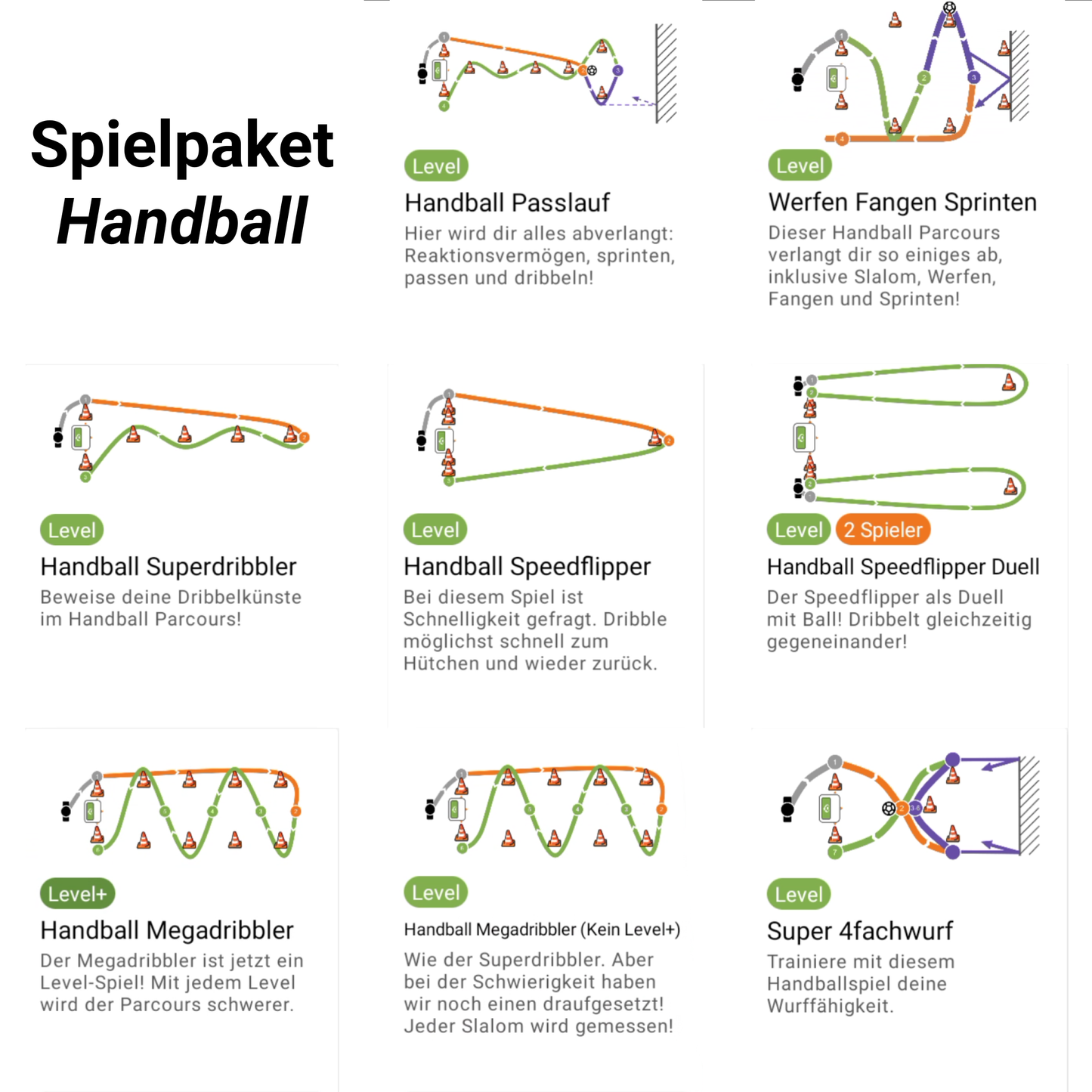 Spielpaket
Handball

Level
Handball Passlauf
Hier wird dir alles abverlangt: Reaktionsvermögen, sprinten, passen und dribbeln!

Level
Werfen Fangen Sprinten
Dieser Handball Parcours verlangt dir so einiges ab, inklusive Slalom, Werfen, Fangen und Sprinten!

Level
Handball Superdribbler
Beweise deine Dribbelkünste im Handball Parcours!

Level
Handball Speedflipper
Bei diesem Spiel ist Schnelligkeit gefragt. Dribble möglichst schnell zum Hütchen und wieder zurück.

Level 2 Spieler
Handball Speedflipper Duell
Der Speedflipper als Duell mit Ball! Dribbelt gleichzeitig gegeneinander!

Level+
Handball Megadribbler
Der Megadribbler ist jetzt ein Level-Spiel! Mit jedem Level wird der Parcours schwerer.

Level
Handball Megadribbler (Kein Level+)
Wie der Superdribbler. Aber bei der Schwierigkeit haben wir noch einen draufgesetzt! Jeder Slalom wird gemessen!

Level
Super 4fachwurf
Trainiere mit diesem Handballspiel deine Wurffähigkeit.